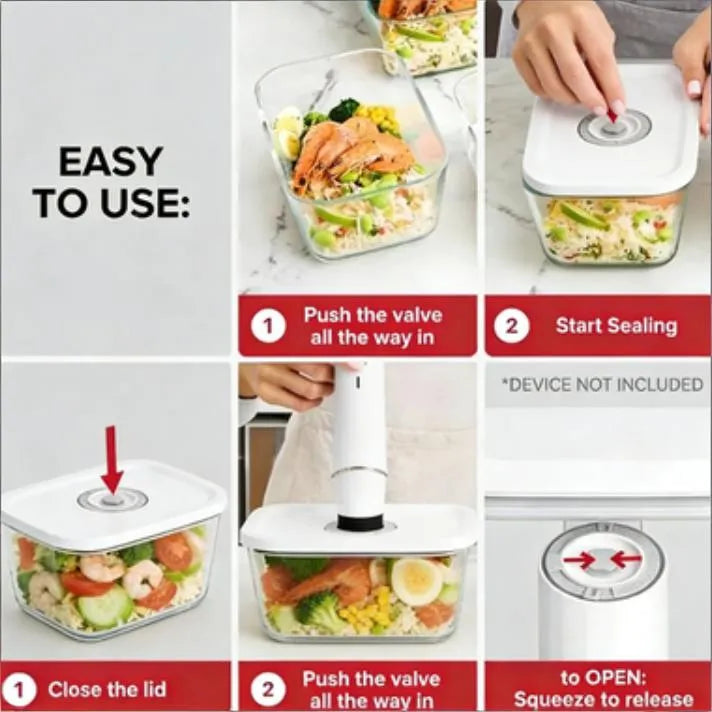 EASY TO USE:

1 Push the valve all the way in

2 Start Sealing

*DEVICE NOT INCLUDED

1 Close the lid

2 Push the valve all the way in

to OPEN: Squeeze to release