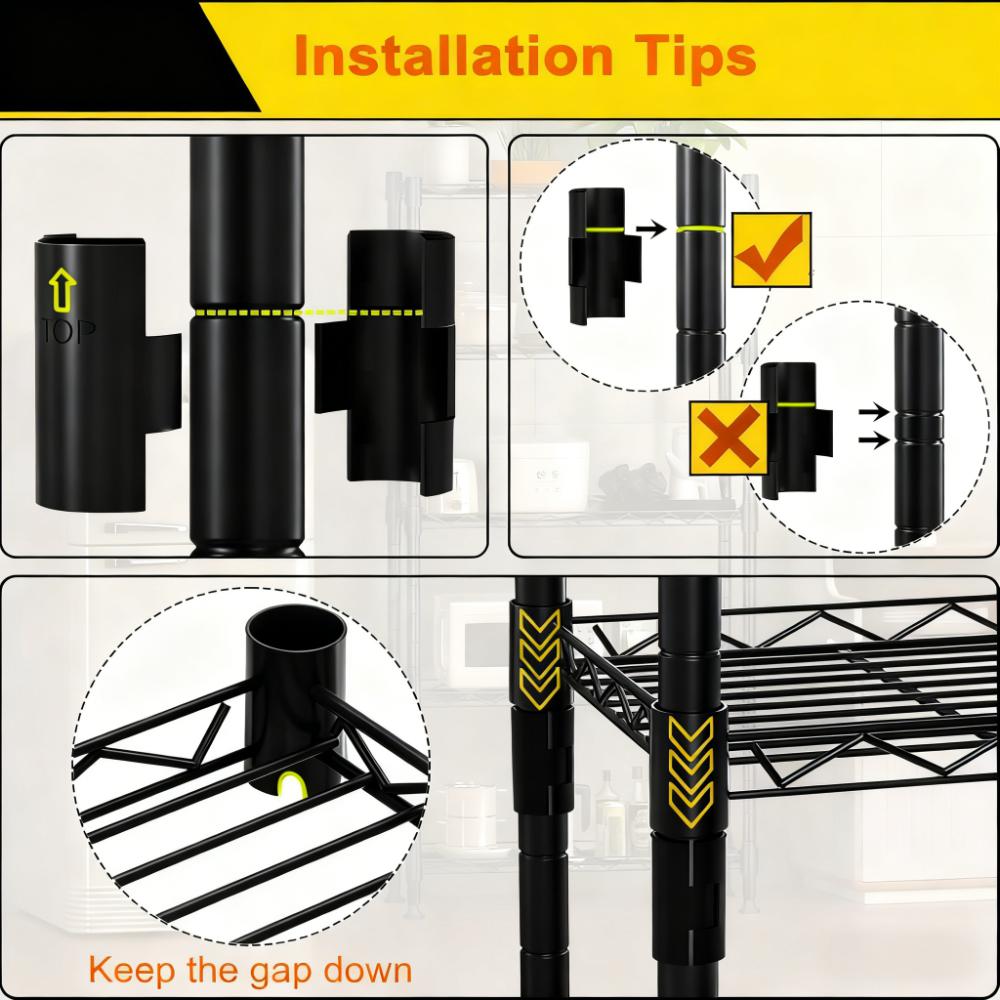 Installation Tips

TOP

Keep the gap down